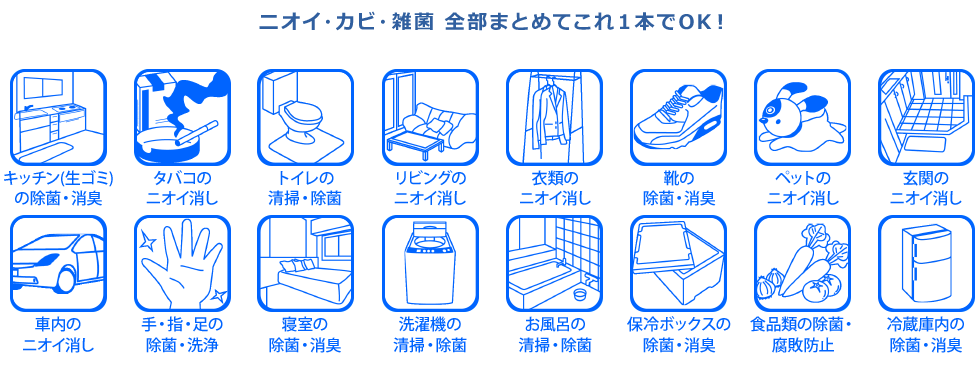 ニオイ・カビ・雑菌 全部まとめてこれ１本でOK！

キッチン(生ゴミ)の除菌・消臭

タバコのニオイ消し

トイレの清掃・除菌

リビングのニオイ消し

衣類のニオイ消し

靴の除菌・消臭

ペットのニオイ消し

玄関のニオイ消し

車内のニオイ消し

手・指・足の除菌・洗浄

寝室の除菌・消臭

洗濯機の清掃・除菌

お風呂の清掃・除菌

保冷ボックスの除菌・消臭

食品類の除菌・腐敗防止

冷蔵庫内の除菌・消臭